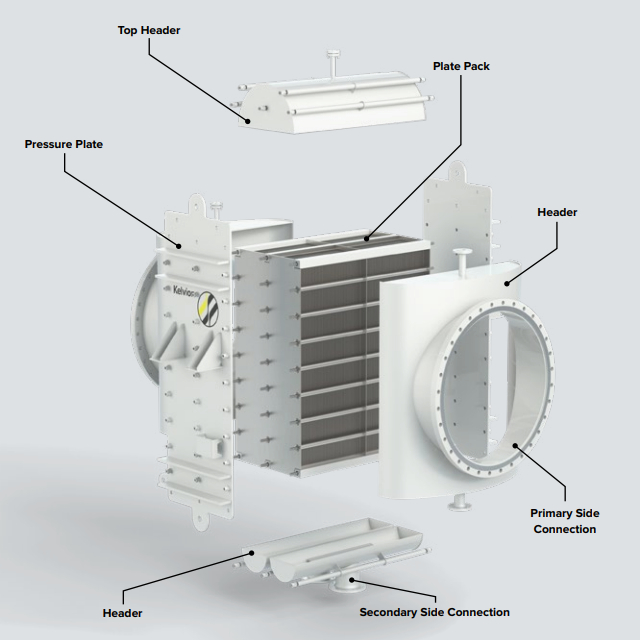 Top Header

Plate Pack

Pressure Plate

Header

Kelvion

Primary Side Connection

Header

Secondary Side Connection